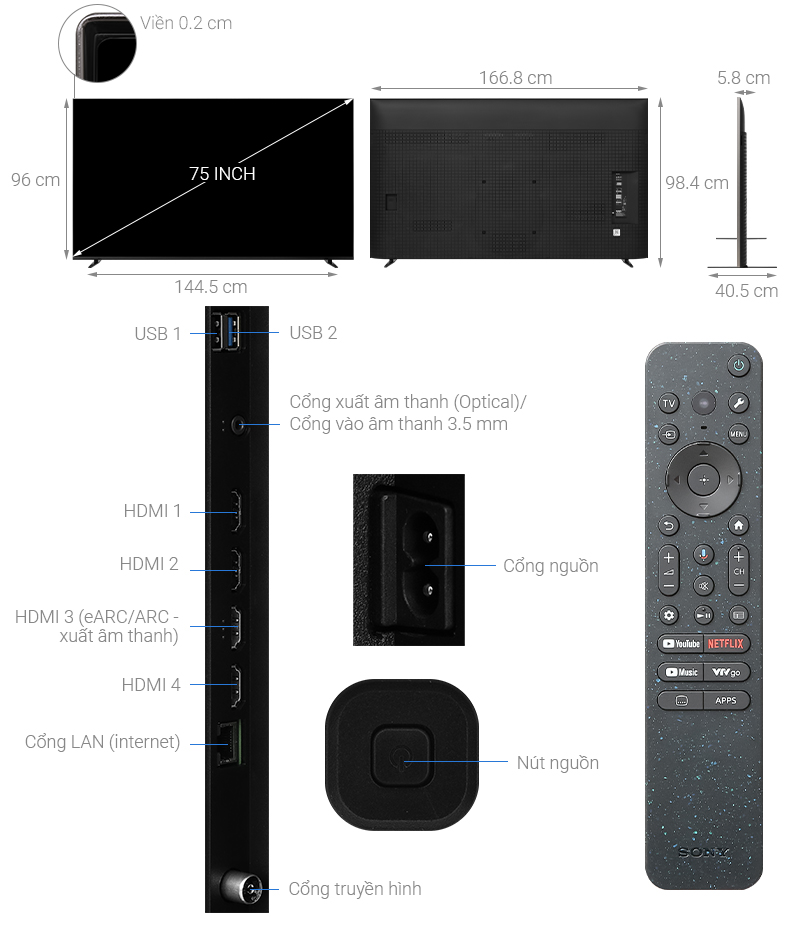 Viền 0.2 cm

96 cm

75 INCH

144.5 cm

166.8 cm

98.4 cm

5.8 cm

40.5 cm

USB 1

USB 2

Cổng xuất âm thanh (Optical)/
Cổng vào âm thanh 3.5 mm

HDMI 1

HDMI 2

HDMI 3 (eARC/ARC - xuất âm thanh)

HDMI 4

Cổng LAN (internet)

Cổng truyền hình

Cổng nguồn

Nút nguồn

TV

MENU

CH

YouTube

NETFLIX

Music

VTVgo

APPS

SONY